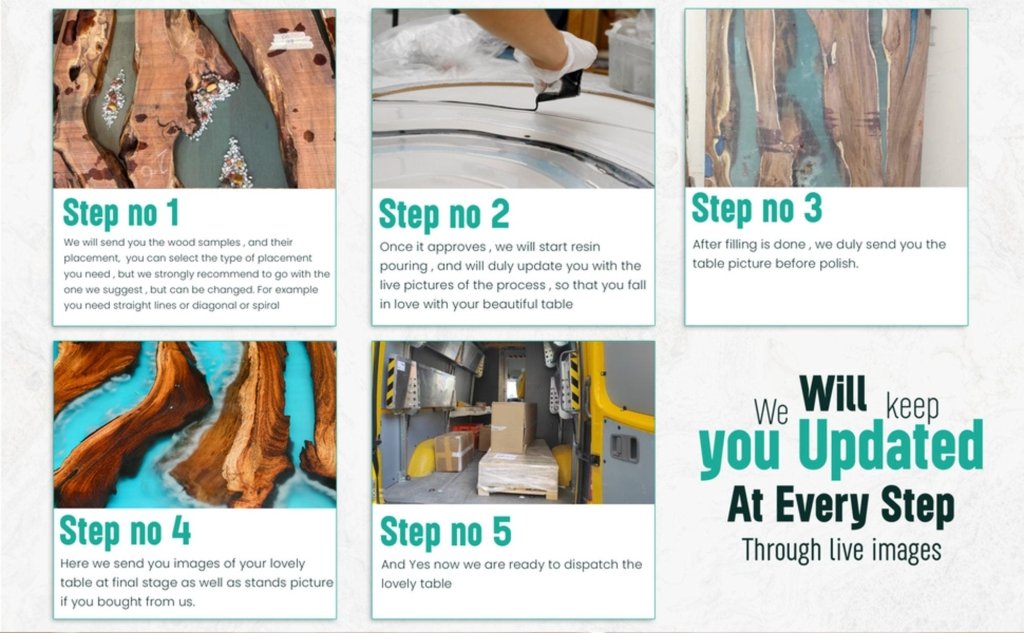 Step no 1

We will send you the wood samples , and their placement, you can select the type of placement you need , but we strongly recommend to go with the one we suggest , but can be changed. For example you need straight lines or diagonal or spiral

Step no 2

Once it approves , we will start resin pouring , and will duly update you with the live pictures of the process , so that you fall in love with your beautiful table

Step no 3

After filling is done , we duly send you the table picture before polish.

Step no 4

Here we send you images of your lovely table at final stage as well as stands picture if you bought from us.

Step no 5

And Yes now we are ready to dispatch the lovely table

We Will keep you Updated At Every Step Through live images