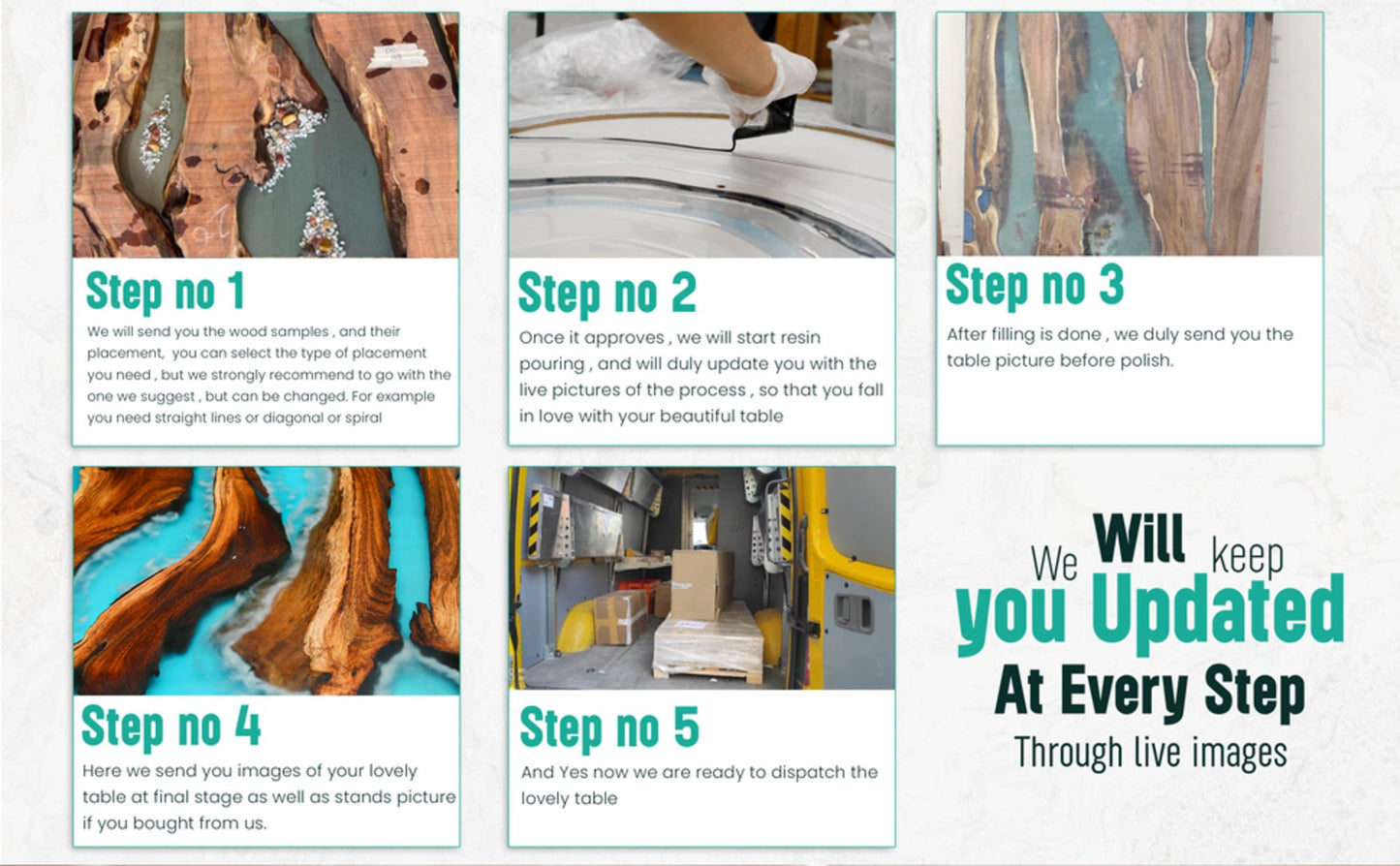 Step no 1

We will send you the wood samples , and their placement, you can select the type of placement you need , but we strongly recommend to go with the one we suggest , but can be changed. For example you need straight lines or diagonal or spiral

Step no 2

Once it approves , we will start resin pouring , and will duly update you with the live pictures of the process , so that you fall in love with your beautiful table

Step no 3

After filling is done , we duly send you the table picture before polish.

Step no 4

Here we send you images of your lovely table at final stage as well as stands picture if you bought from us.

Step no 5

And Yes now we are ready to dispatch the lovely table

We Will keep you Updated At Every Step Through live images